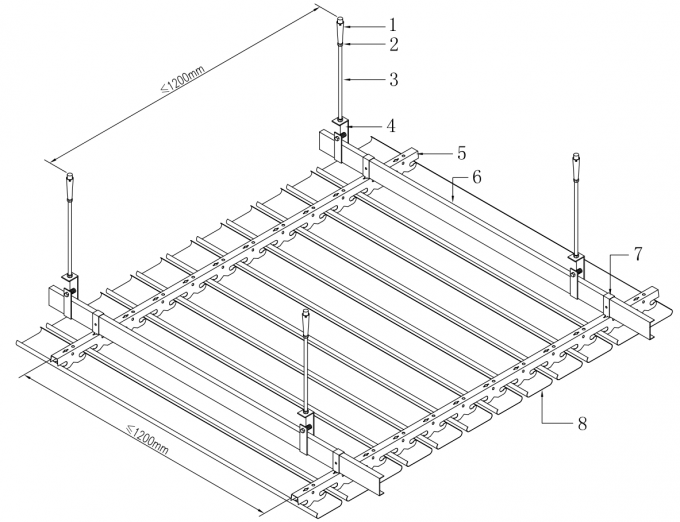 ≤1200mm

1

2

3

4

5

6

7

8

≤1200mm