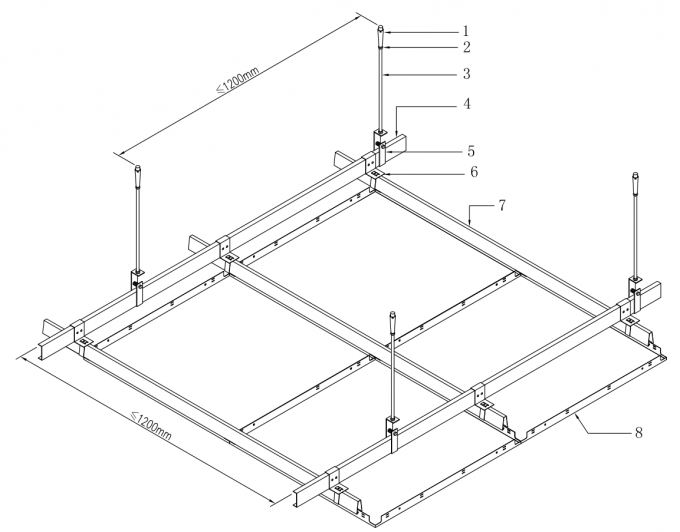 ≤1200mm
1
2
3
4
5
6
7
8
≤1200mm