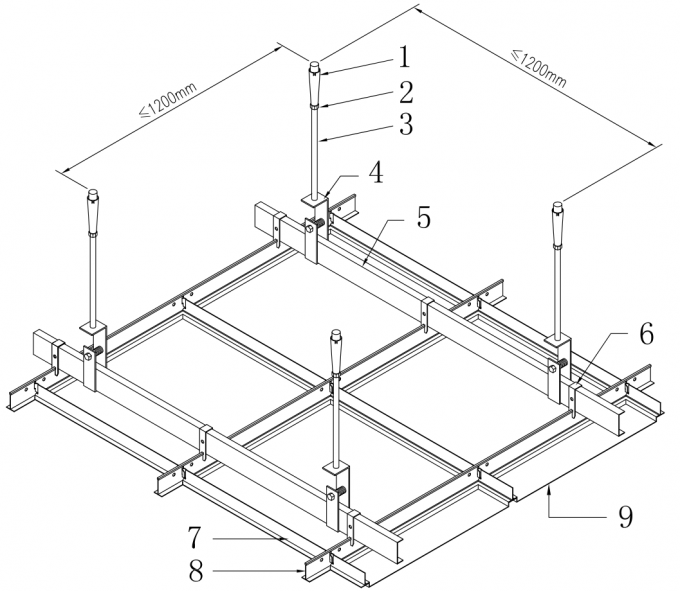 ≤1200mm
≤1200mm
1
2
3
4
5
6
7
8
9