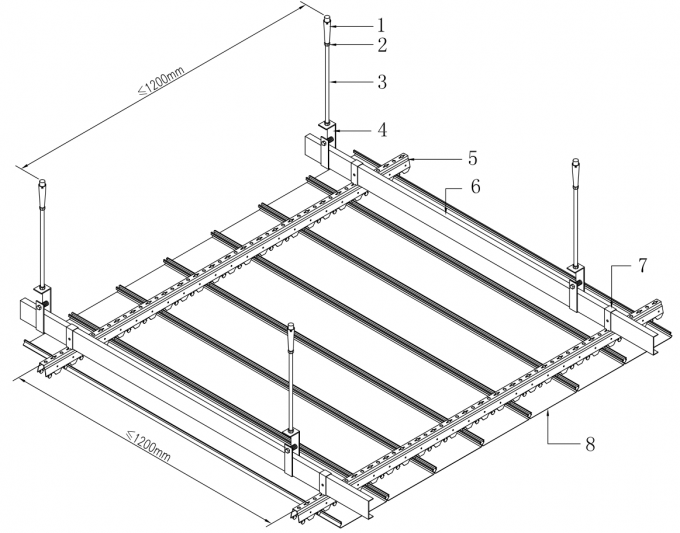 ≤1200mm

1
2
3
4
5
6
7
8

≤1200mm